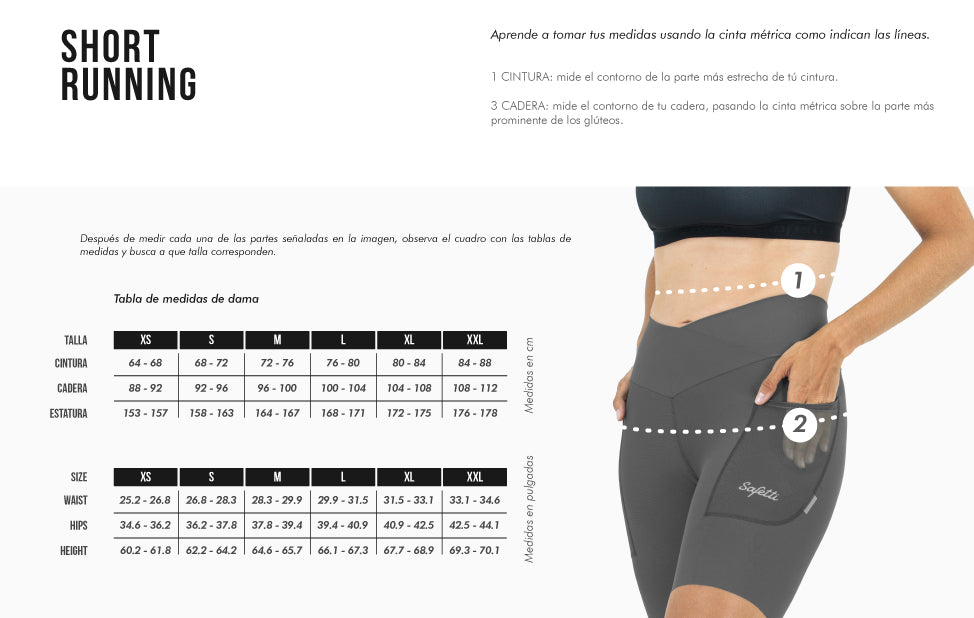 SHORT RUNNING

Aprende a tomar tus medidas usando la cinta métrica como indican las líneas.

1 CINTURA: mide el contorno de la parte más estrecha de tú cintura.

3 CADERA: mide el contorno de tu cadera, pasando la cinta métrica sobre la parte más prominente de los glúteos.

Después de medir cada una de las partes señaladas en la imagen, observa el cuadro con las tablas de medidas y busca a que talla corresponden.

Tabla de medidas de dama

| TALLA | XS | S | M | L | XL | XXL |
|---|---|---|---|---|---|---|
| CINTURA | 64 - 68 | 68 - 72 | 72 - 76 | 76 - 80 | 80 - 84 | 84 - 88 |
| CADERA | 88 - 92 | 92 - 96 | 96 - 100 | 100 - 104 | 104 - 108 | 108 - 112 |
| ESTATURA | 153 - 157 | 158 - 163 | 164 - 167 | 168 - 171 | 172 - 175 | 176 - 178 |

Medidas en cm

| SIZE | XS | S | M | L | XL | XXL |
|---|---|---|---|---|---|---|
| WAIST | 25.2 - 26.8 | 26.8 - 28.3 | 28.3 - 29.9 | 29.9 - 31.5 | 31.5 - 33.1 | 33.1 - 34.6 |
| HIPS | 34.6 - 36.2 | 36.2 - 37.8 | 37.8 - 39.4 | 39.4 - 40.9 | 40.9 - 42.5 | 42.5 - 44.1 |
| HEIGHT | 60.2 - 61.8 | 62.2 - 64.2 | 64.6 - 65.7 | 66.1 - 67.3 | 67.7 - 68.9 | 69.3 - 70.1 |

Medidas en pulgadas

1

2

Safetti